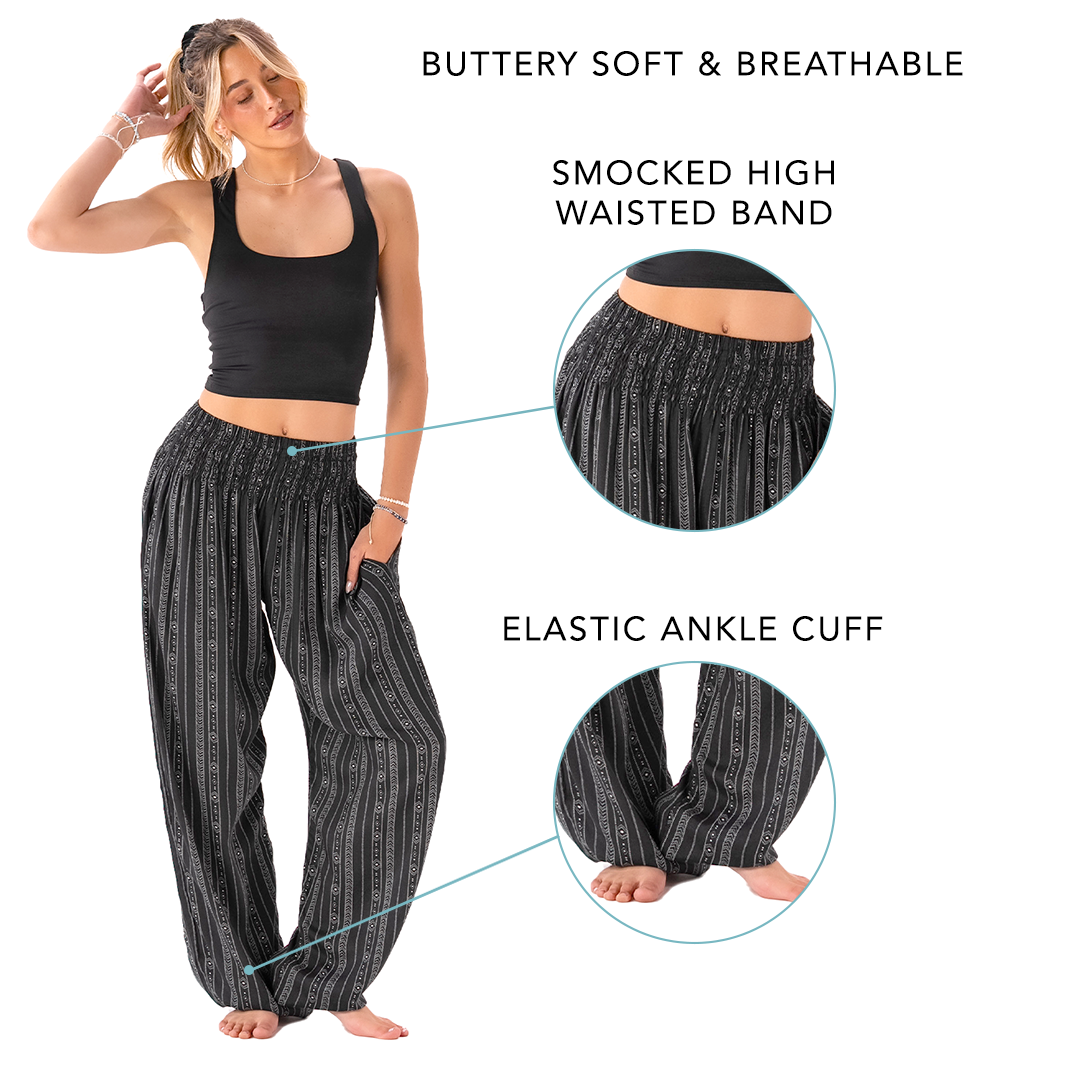 BUTTERY SOFT & BREATHABLE

SMOCKED HIGH WAISTED BAND

ELASTIC ANKLE CUFF